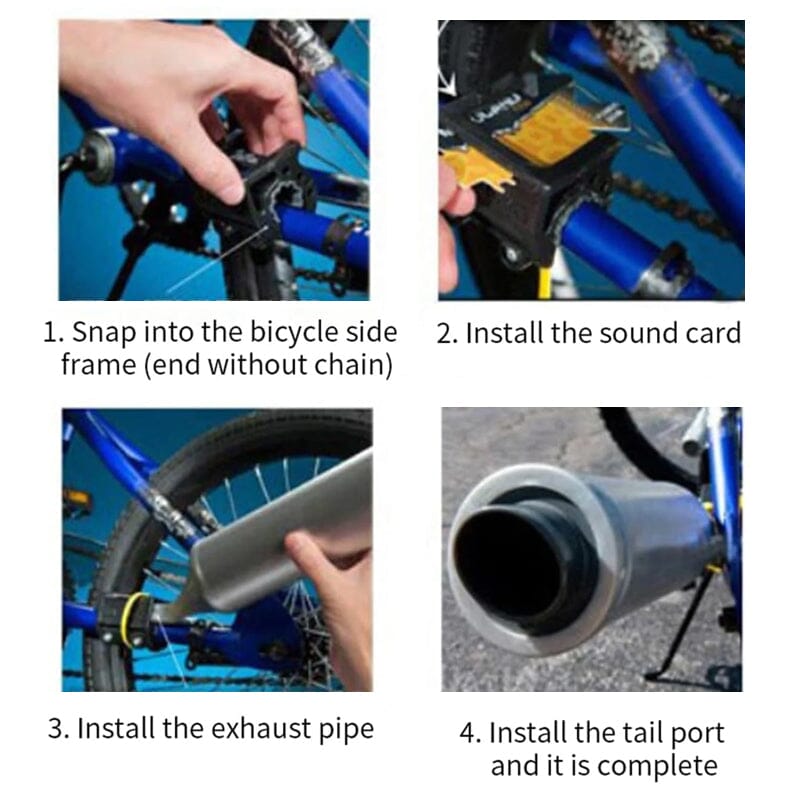 1. Snap into the bicycle side frame (end without chain)

2. Install the sound card

3. Install the exhaust pipe

4. Install the tail port and it is complete