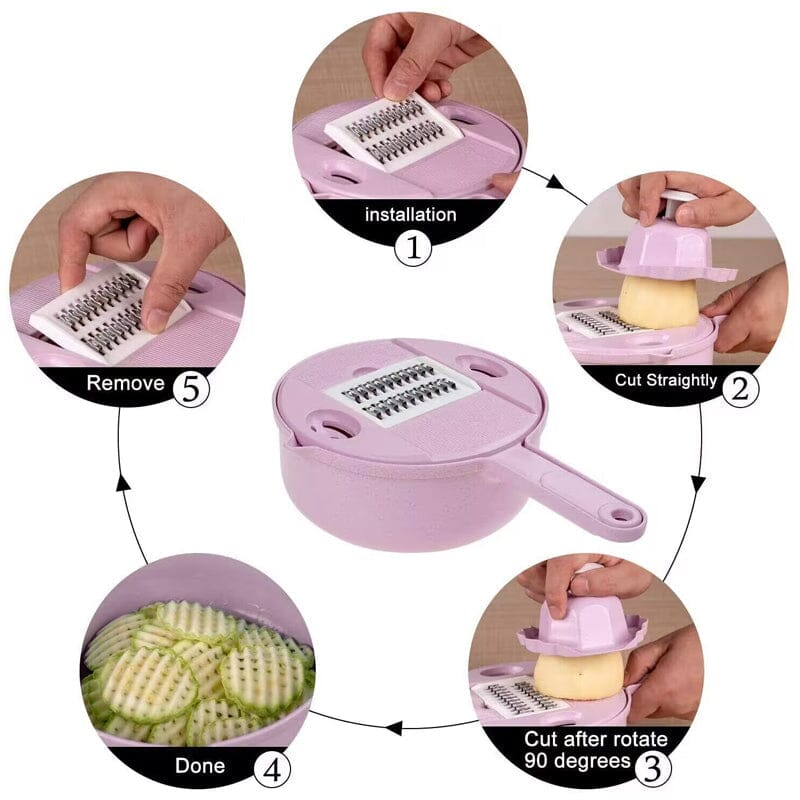 installation
1

Cut Straightly 2

Cut after rotate 90 degrees 3

Done 4

Remove 5