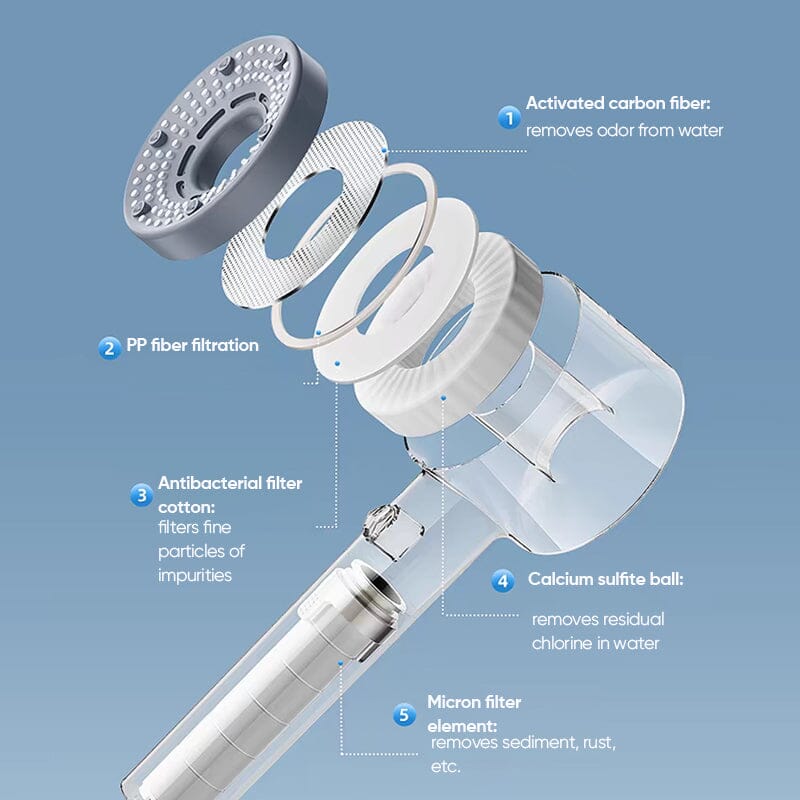 1 Activated carbon fiber:
removes odor from water

2 PP fiber filtration

3 Antibacterial filter cotton:
filters fine particles of impurities

4 Calcium sulfite ball:
removes residual chlorine in water

5 Micron filter element:
removes sediment, rust, etc.