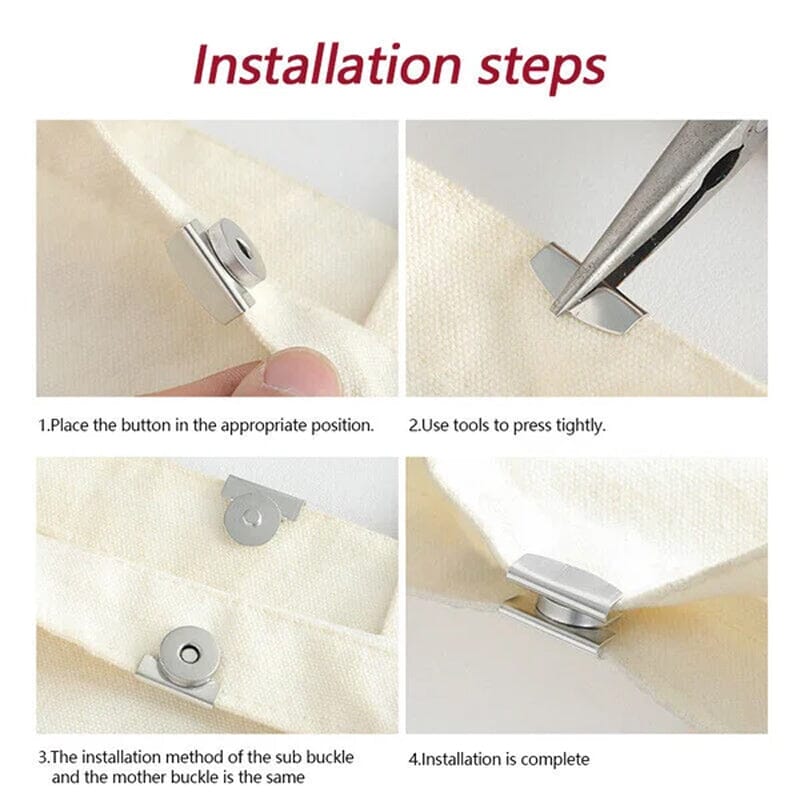 Installation steps

1.Place the button in the appropriate position.

2.Use tools to press tightly.

3.The installation method of the sub buckle and the mother buckle is the same

4.Installation is complete