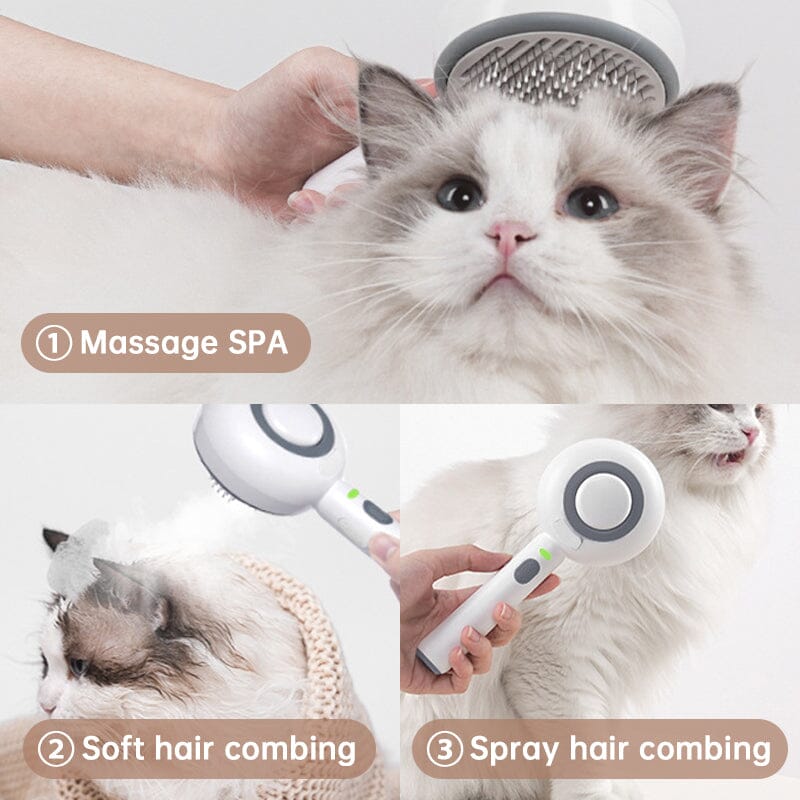 ① Massage SPA

② Soft hair combing

③ Spray hair combing