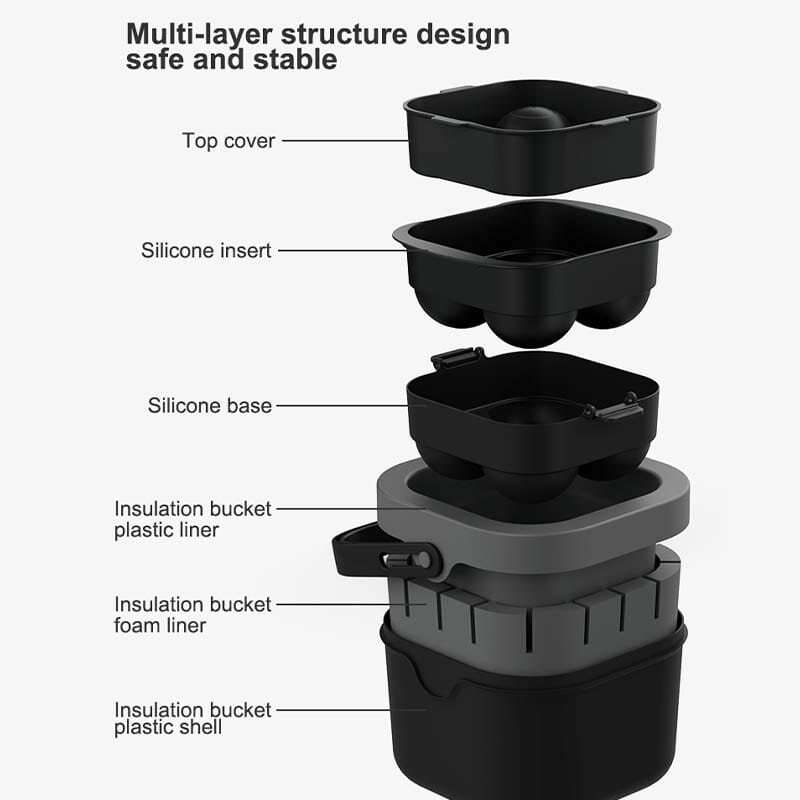 Multi-layer structure design
safe and stable

Top cover

Silicone insert

Silicone base

Insulation bucket
plastic liner

Insulation bucket
foam liner

Insulation bucket
plastic shell