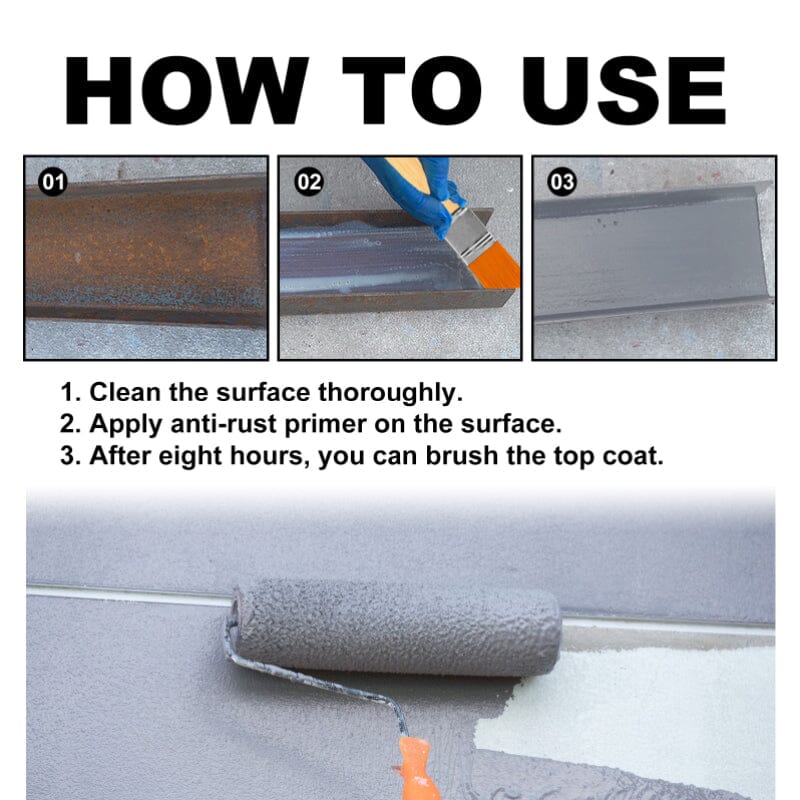 HOW TO USE

01

02

03

1. Clean the surface thoroughly.
2. Apply anti-rust primer on the surface.
3. After eight hours, you can brush the top coat.