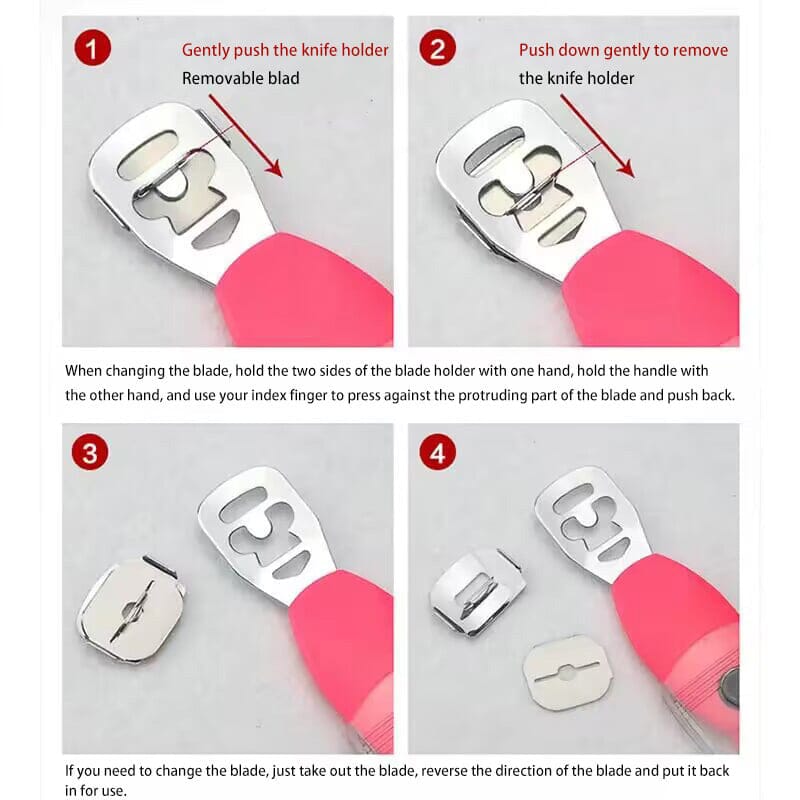 1
Gently push the knife holder
Removable blad

2
Push down gently to remove
the knife holder

When changing the blade, hold the two sides of the blade holder with one hand, hold the handle with the other hand, and use your index finger to press against the protruding part of the blade and push back.

3

4

If you need to change the blade, just take out the blade, reverse the direction of the blade and put it back in for use.