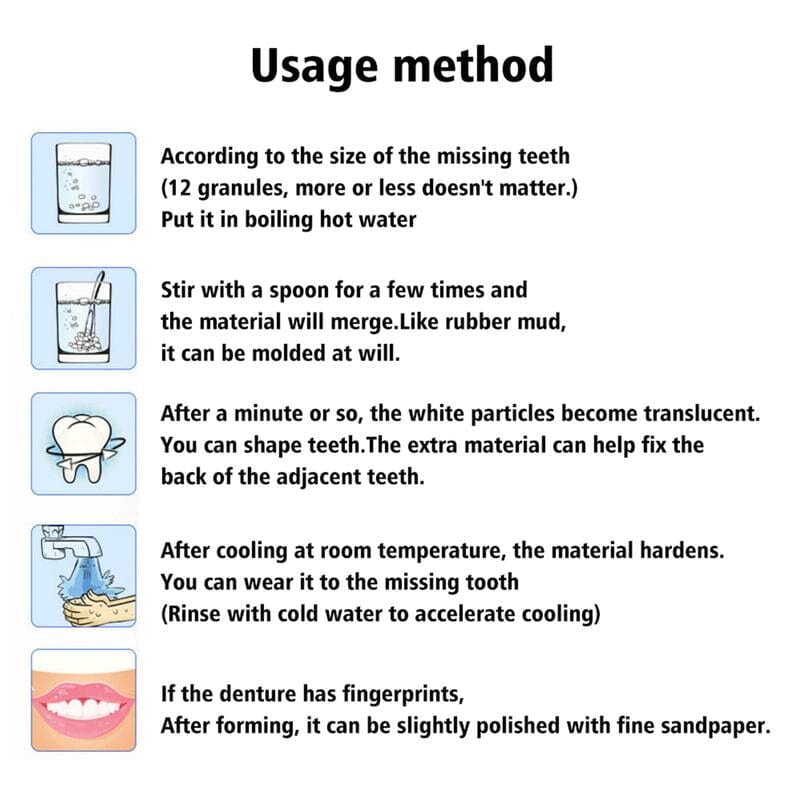 Usage method

According to the size of the missing teeth (12 granules, more or less doesn't matter.) Put it in boiling hot water

Stir with a spoon for a few times and the material will merge.Like rubber mud, it can be molded at will.

After a minute or so, the white particles become translucent. You can shape teeth.The extra material can help fix the back of the adjacent teeth.

After cooling at room temperature, the material hardens. You can wear it to the missing tooth (Rinse with cold water to accelerate cooling)

If the denture has fingerprints, After forming, it can be slightly polished with fine sandpaper.