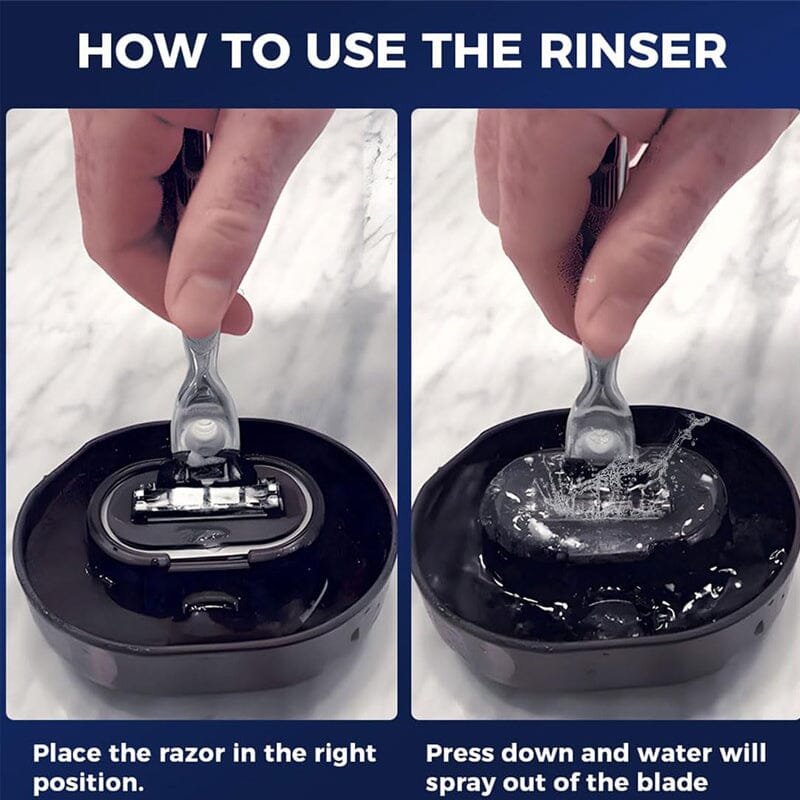 HOW TO USE THE RINSER

Place the razor in the right position.

Press down and water will spray out of the blade