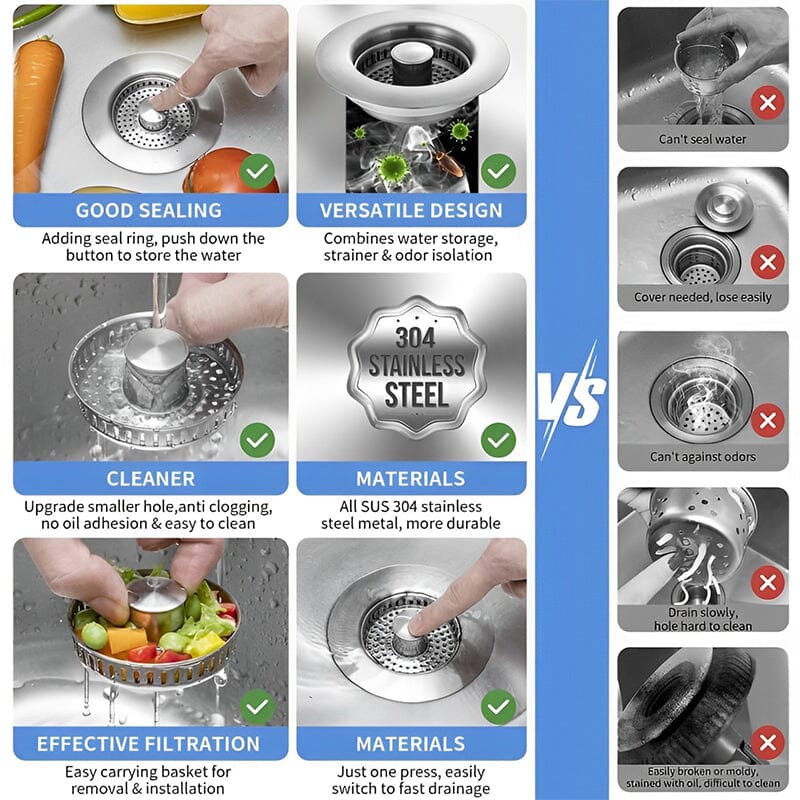 GOOD SEALING
Adding seal ring, push down the button to store the water

VERSATILE DESIGN
Combines water storage, strainer & odor isolation

CLEANER
Upgrade smaller hole,anti clogging, no oil adhesion & easy to clean

304 STAINLESS STEEL

MATERIALS
All SUS 304 stainless steel metal, more durable

EFFECTIVE FILTRATION
Easy carrying basket for removal & installation

MATERIALS
Just one press, easily switch to fast drainage

VS

Can't seal water

Cover needed, lose easily

Can't against odors

Drain slowly, hole hard to clean

Easily broken or moldy, stained with oil, difficult to clean