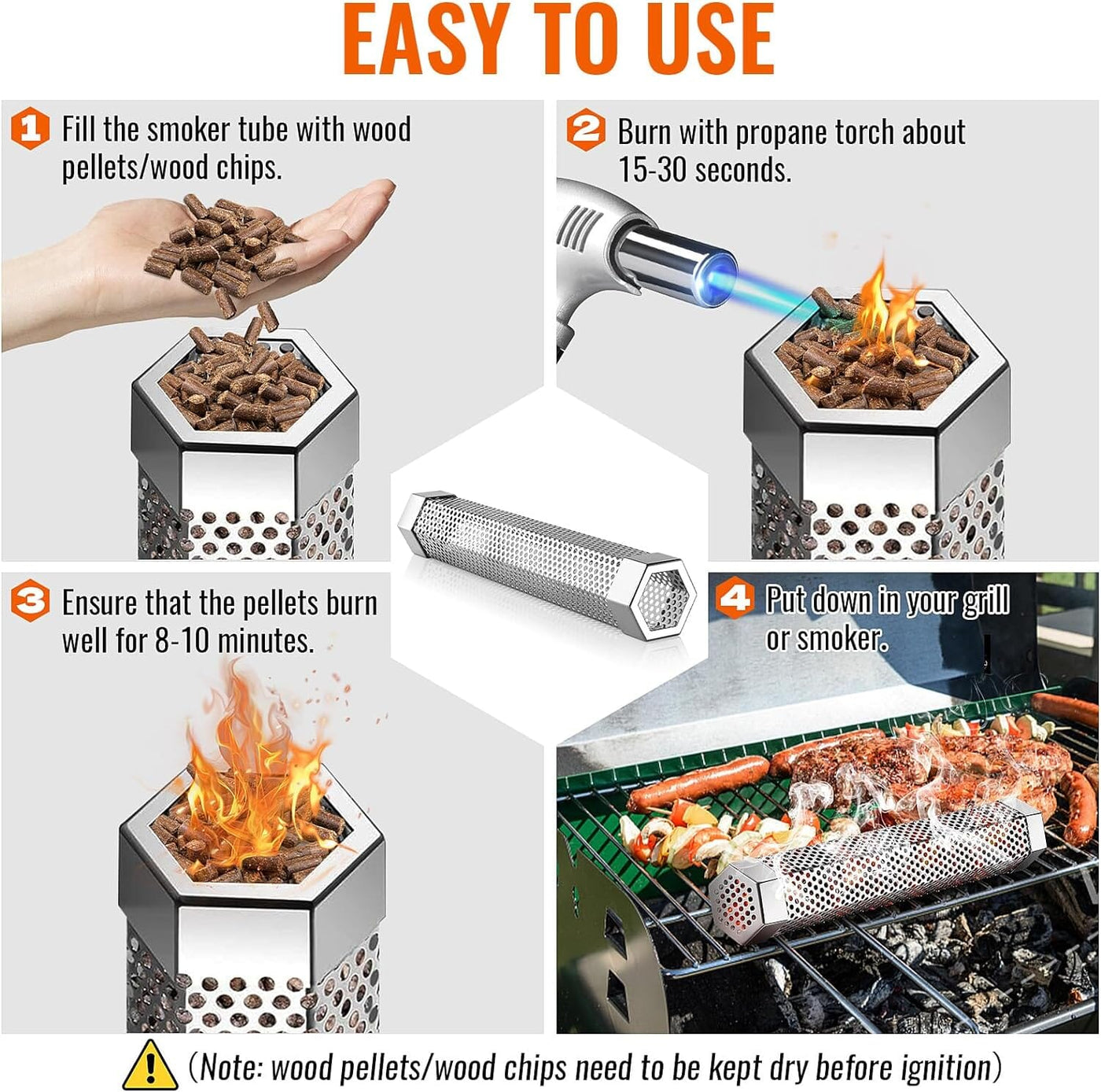 EASY TO USE

1 Fill the smoker tube with wood pellets/wood chips.

2 Burn with propane torch about 15-30 seconds.

3 Ensure that the pellets burn well for 8-10 minutes.

4 Put down in your grill or smoker.

(Note: wood pellets/wood chips need to be kept dry before ignition)