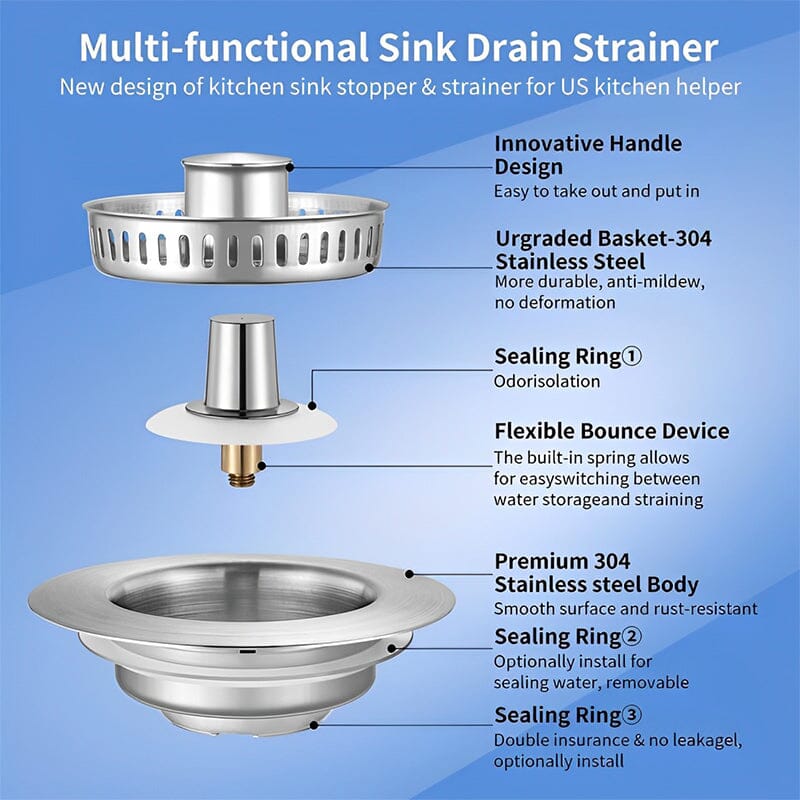 Multi-functional Sink Drain Strainer
New design of kitchen sink stopper & strainer for US kitchen helper

Innovative Handle Design
Easy to take out and put in

Urgraded Basket-304 Stainless Steel
More durable, anti-mildew, no deformation

Sealing Ring①
Odorisolation

Flexible Bounce Device
The built-in spring allows for easyswitching between water storageand straining

Premium 304 Stainless steel Body
Smooth surface and rust-resistant

Sealing Ring②
Optionally install for sealing water, removable

Sealing Ring③
Double insurance & no leakagel, optionally install