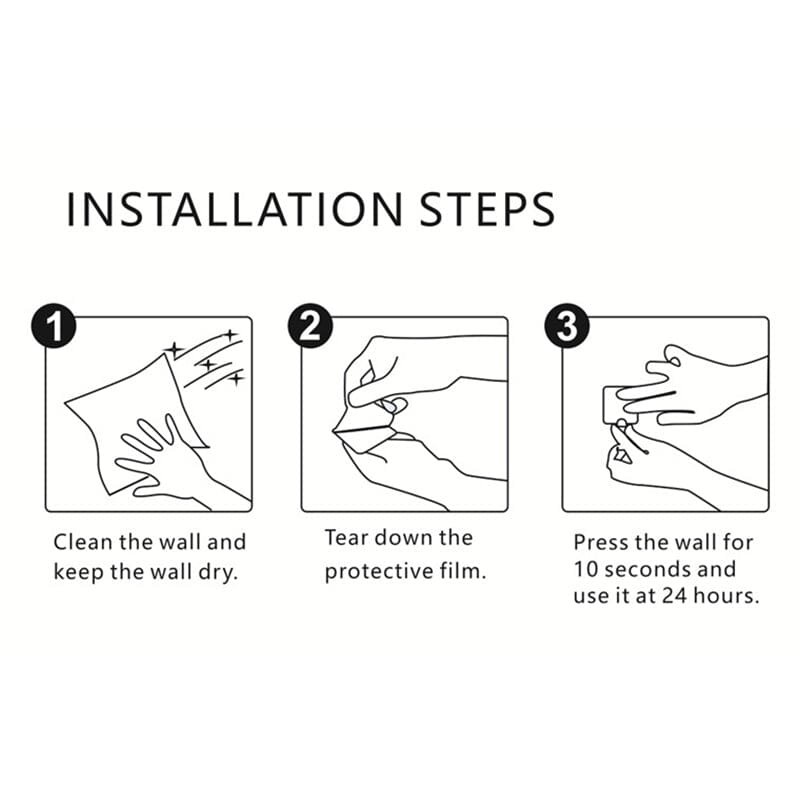 INSTALLATION STEPS

1

Clean the wall and keep the wall dry.

2

Tear down the protective film.

3

Press the wall for 10 seconds and use it at 24 hours.