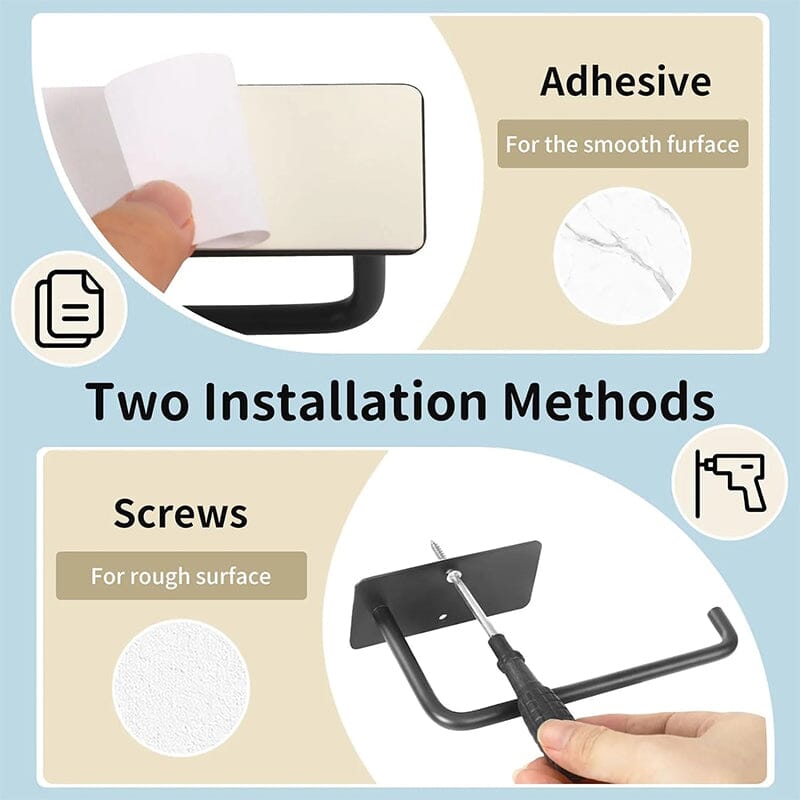 Adhesive

For the smooth furface

Two Installation Methods

Screws

For rough surface