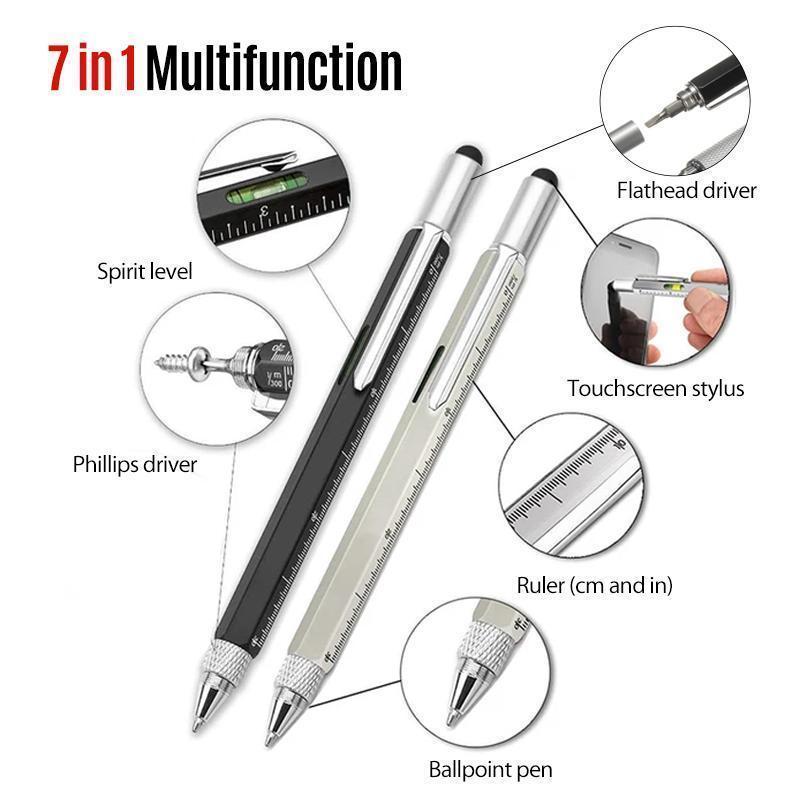 7 in 1 Multifunction

Flathead driver

Spirit level

Touchscreen stylus

Phillips driver

Ruler (cm and in)

Ballpoint pen